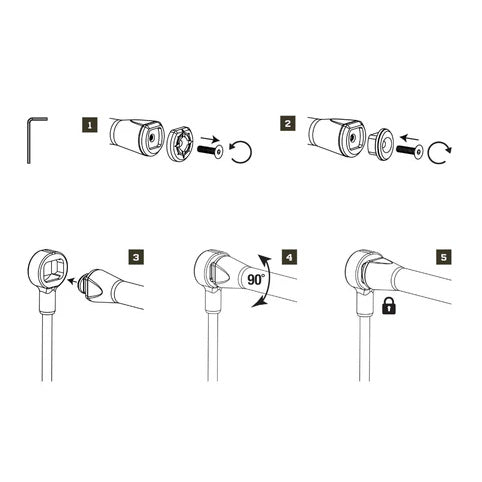 1

2

3

4

90°

5